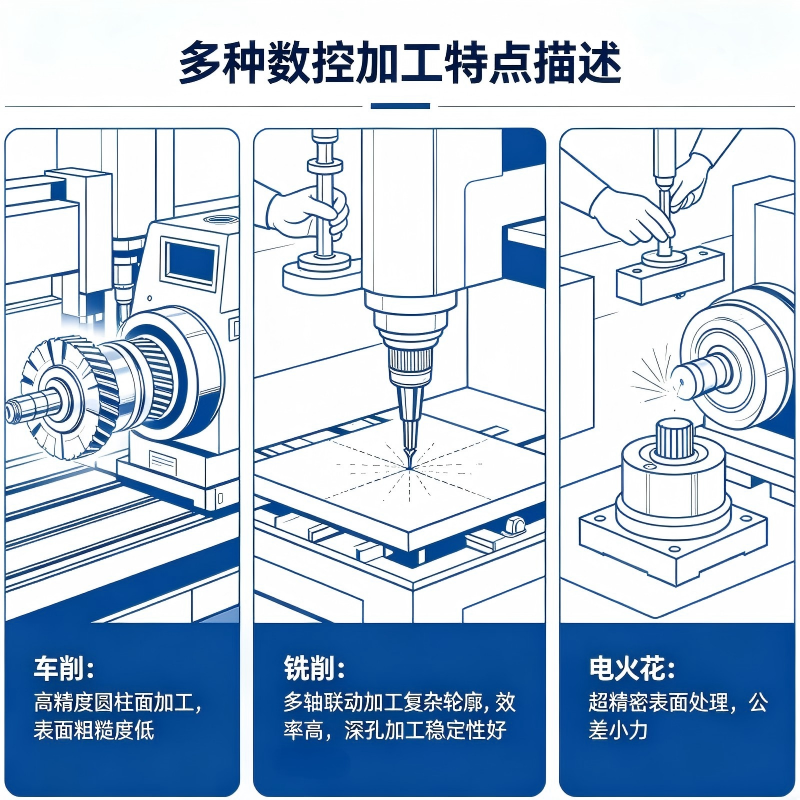 多种数控加工特点描述

车削：
高精度圆柱面加工，表面粗糙度低

铣削：
多轴联动加工复杂轮廓，效率高，深孔加工稳定性好

电火花：
超精密表面处理，公差小力